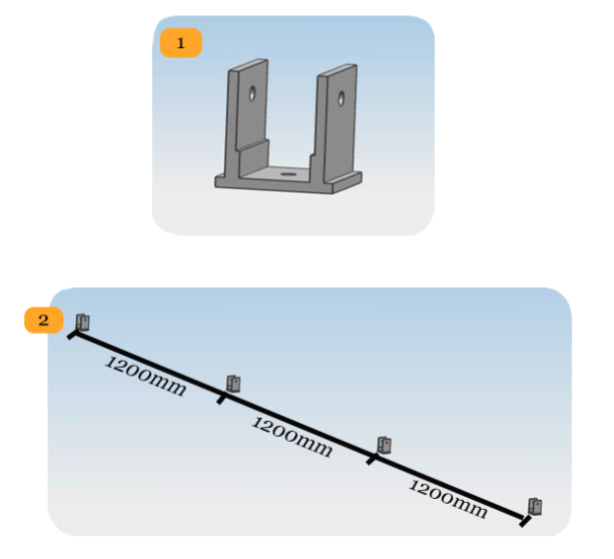 1

2

1200mm

1200mm

1200mm