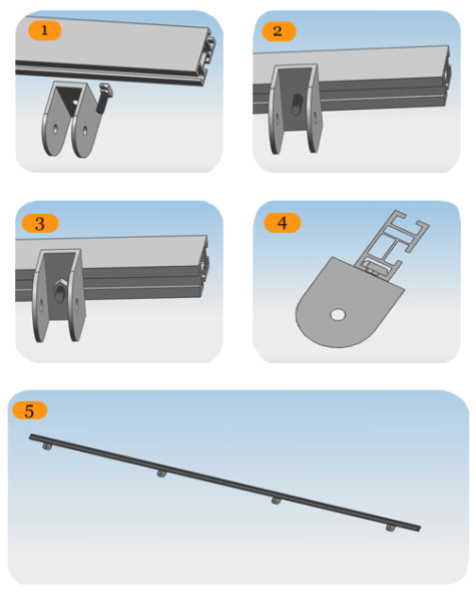 1

2

3

4

5