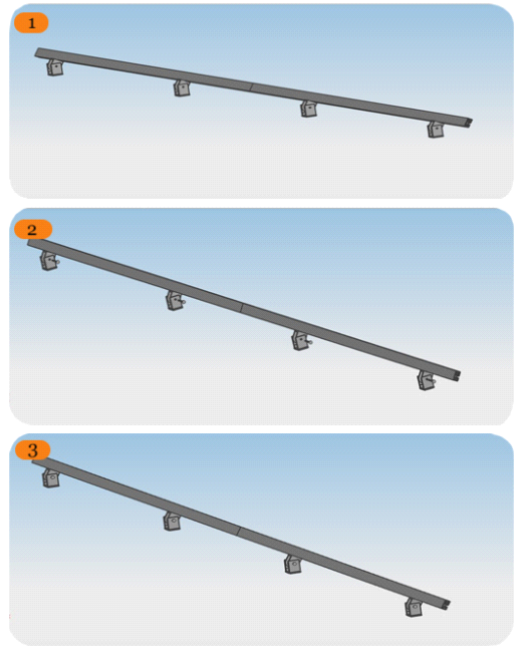 1

2

3