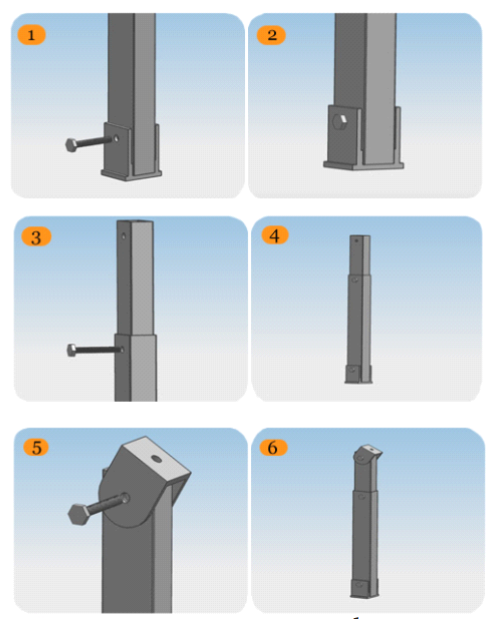 1
2
3
4
5
6