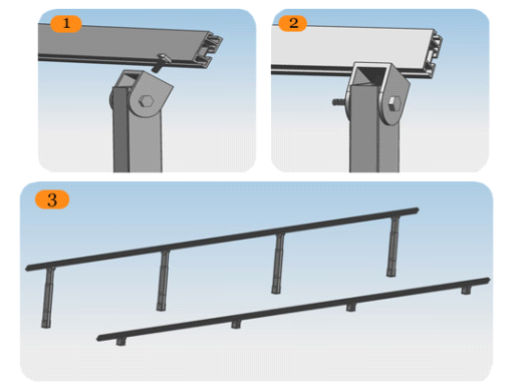 1

2

3